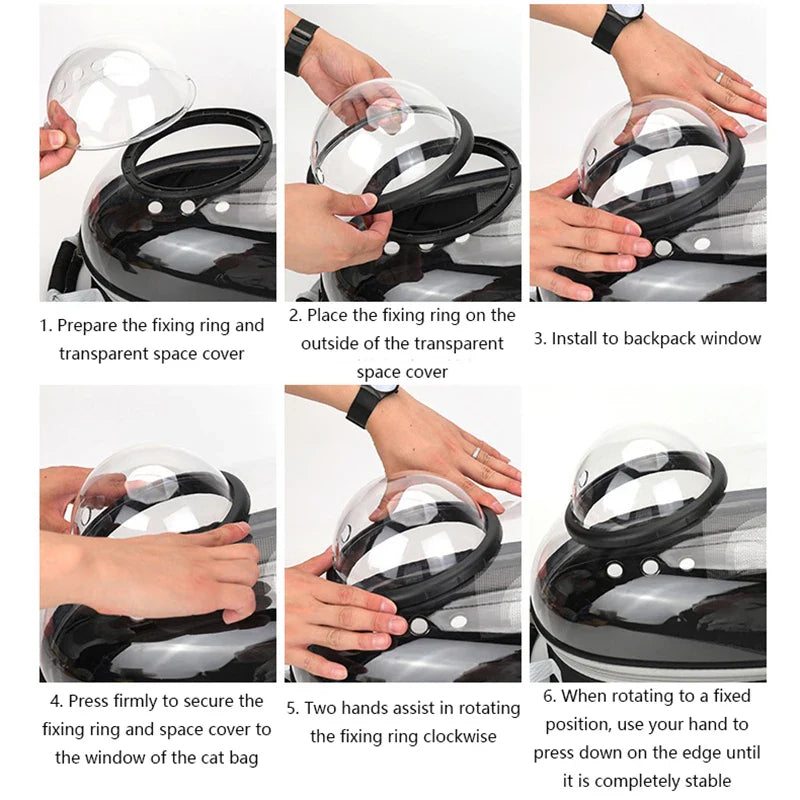 1. Prepare the fixing ring and transparent space cover

2. Place the fixing ring on the outside of the transparent space cover

3. Install to backpack window

4. Press firmly to secure the fixing ring and space cover to the window of the cat bag

5. Two hands assist in rotating the fixing ring clockwise

6. When rotating to a fixed position, use your hand to press down on the edge until it is completely stable